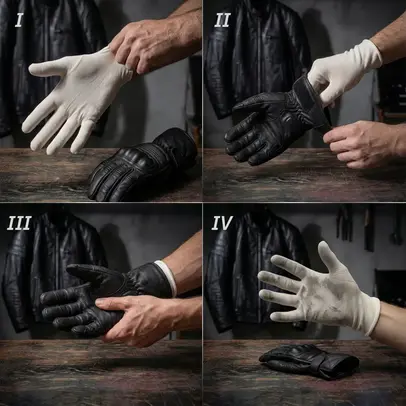 I

II

III

IV